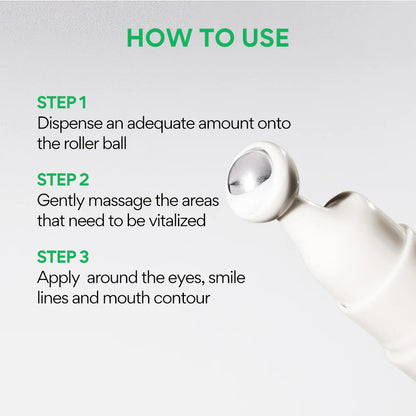 HOW TO USE

STEP 1
Dispense an adequate amount onto the roller ball

STEP 2
Gently massage the areas that need to be vitalized

STEP 3
Apply around the eyes, smile lines and mouth contour